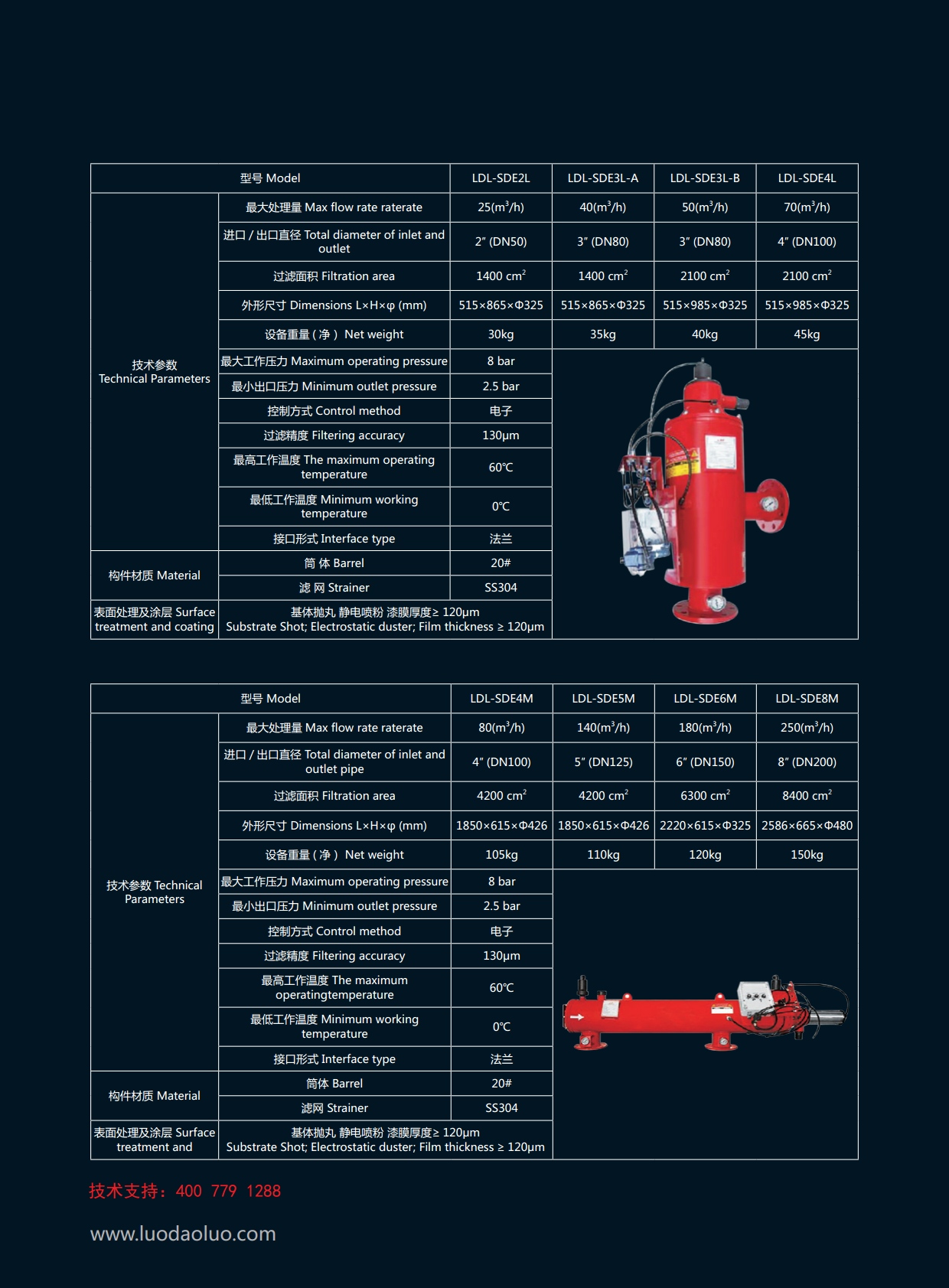 | 型号 Model | | LDL-SDE2L | LDL-SDE3L-A | LDL-SDE3L-B | LDL-SDE4L |
|---|---|---|---|---|---|
| 技术参数 Technical Parameters | 最大处理量 Max flow rate raterate | 25($m^3$/h) | 40($m^3$/h) | 50($m^3$/h) | 70($m^3$/h) |
| | 进口 / 出口直径 Total diameter of inlet and outlet | 2″ (DN50) | 3″ (DN80) | 3″ (DN80) | 4″ (DN100) |
| | 过滤面积 Filtration area | 1400 $cm^2$ | 1400 $cm^2$ | 2100 $cm^2$ | 2100 $cm^2$ |
| | 外形尺寸 Dimensions L×H×φ (mm) | 515×865×Φ325 | 515×865×Φ325 | 515×985×Φ325 | 515×985×Φ325 |
| | 设备重量 ( 净 ) Net weight | 30kg | 35kg | 40kg | 45kg |
| | 最大工作压力 Maximum operating pressure | 8 bar | | | |
| | 最小出口压力 Minimum outlet pressure | 2.5 bar | | | |
| | 控制方式 Control method | 电子 | | | |
| | 过滤精度 Filtering accuracy | 130μm | | | |
| | 最高工作温度 The maximum operating temperature | 60℃ | | | |
| | 最低工作温度 Minimum working temperature | 0℃ | | | |
| | 接口形式 Interface type | 法兰 | | | |
| 构件材质 Material | 筒 体 Barrel | 20# | | | |
| | 滤 网 Strainer | SS304 | | | |
| 表面处理及涂层 Surface treatment and coating | 基体抛丸 静电喷粉 漆膜厚度≥ 120μm Substrate Shot; Electrostatic duster; Film thickness ≥ 120μm | | | | |

| 型号 Model | | LDL-SDE4M | LDL-SDE5M | LDL-SDE6M | LDL-SDE8M |
|---|---|---|---|---|---|
| 技术参数 Technical Parameters | 最大处理量 Max flow rate raterate | 80($m^3$/h) | 140($m^3$/h) | 180($m^3$/h) | 250($m^3$/h) |
| | 进口 / 出口直径 Total diameter of inlet and outlet pipe | 4″ (DN100) | 5″ (DN125) | 6″ (DN150) | 8″ (DN200) |
| | 过滤面积 Filtration area | 4200 $cm^2$ | 4200 $cm^2$ | 6300 $cm^2$ | 8400 $cm^2$ |
| | 外形尺寸 Dimensions L×H×φ (mm) | 1850×615×Φ426 | 1850×615×Φ426 | 2220×615×Φ325 | 2586×665×Φ480 |
| | 设备重量 ( 净 ) Net weight | 105kg | 110kg | 120kg | 150kg |
| | 最大工作压力 Maximum operating pressure | 8 bar | | | |
| | 最小出口压力 Minimum outlet pressure | 2.5 bar | | | |
| | 控制方式 Control method | 电子 | | | |
| | 过滤精度 Filtering accuracy | 130μm | | | |
| | 最高工作温度 The maximum operatingtemperature | 60℃ | | | |
| | 最低工作温度 Minimum working temperature | 0℃ | | | |
| | 接口形式 Interface type | 法兰 | | | |
| 构件材质 Material | 筒体 Barrel | 20# | | | |
| | 滤网 Strainer | SS304 | | | |
| 表面处理及涂层 Surface treatment and | 基体抛丸 静电喷粉 漆膜厚度≥ 120μm Substrate Shot; Electrostatic duster; Film thickness ≥ 120μm | | | | |

技术支持：400 779 1288

www.luodaoluo.com